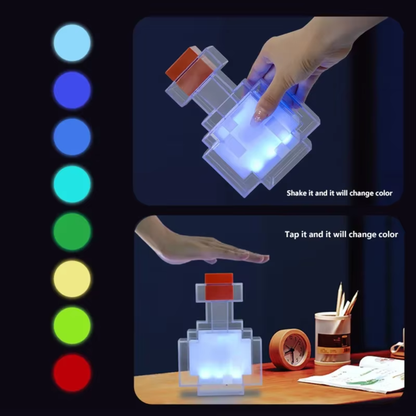 Shake it and it will change color

Tap it and it will change color